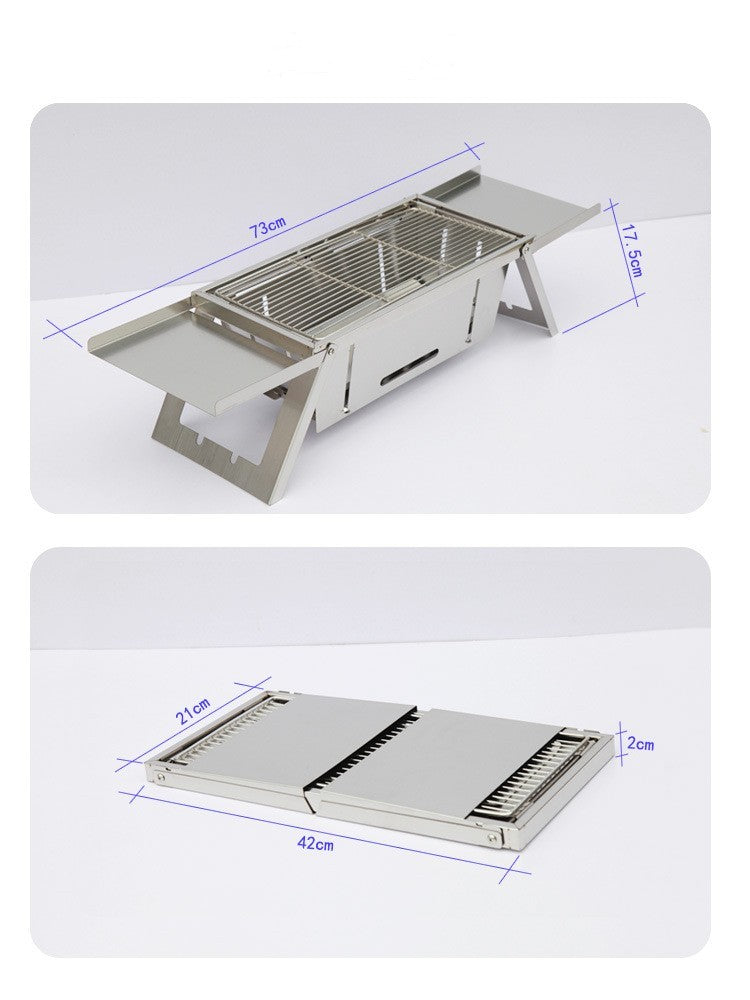 73cm
17.5cm

21cm
2cm
42cm